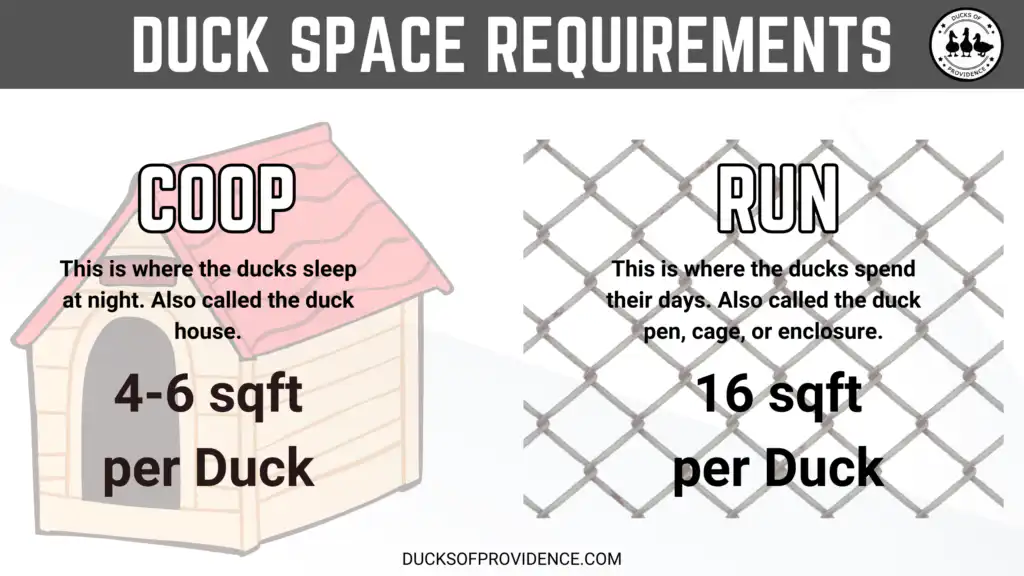 DUCK SPACE REQUIREMENTS

DUCKS OF PROVIDENCE

COOP

This is where the ducks sleep at night. Also called the duck house.

4-6 sqft per Duck

RUN

This is where the ducks spend their days. Also called the duck pen, cage, or enclosure.

16 sqft per Duck

DUCKSOFPROVIDENCE.COM