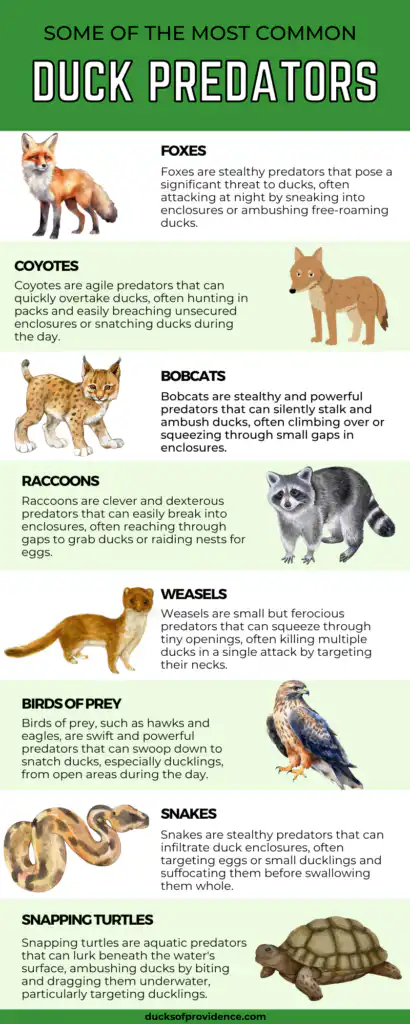 SOME OF THE MOST COMMON

DUCK PREDATORS

FOXES

Foxes are stealthy predators that pose a significant threat to ducks, often attacking at night by sneaking into enclosures or ambushing free-roaming ducks.

COYOTES

Coyotes are agile predators that can quickly overtake ducks, often hunting in packs and easily breaching unsecured enclosures or snatching ducks during the day.

BOBCATS

Bobcats are stealthy and powerful predators that can silently stalk and ambush ducks, often climbing over or squeezing through small gaps in enclosures.

RACCOONS

Raccoons are clever and dexterous predators that can easily break into enclosures, often reaching through gaps to grab ducks or raiding nests for eggs.

WEASELS

Weasels are small but ferocious predators that can squeeze through tiny openings, often killing multiple ducks in a single attack by targeting their necks.

BIRDS OF PREY

Birds of prey, such as hawks and eagles, are swift and powerful predators that can swoop down to snatch ducks, especially ducklings, from open areas during the day.

SNAKES

Snakes are stealthy predators that can infiltrate duck enclosures, often targeting eggs or small ducklings and suffocating them before swallowing them whole.

SNAPPING TURTLES

Snapping turtles are aquatic predators that can lurk beneath the water's surface, ambushing ducks by biting and dragging them underwater, particularly targeting ducklings.

ducksofprovidence.com